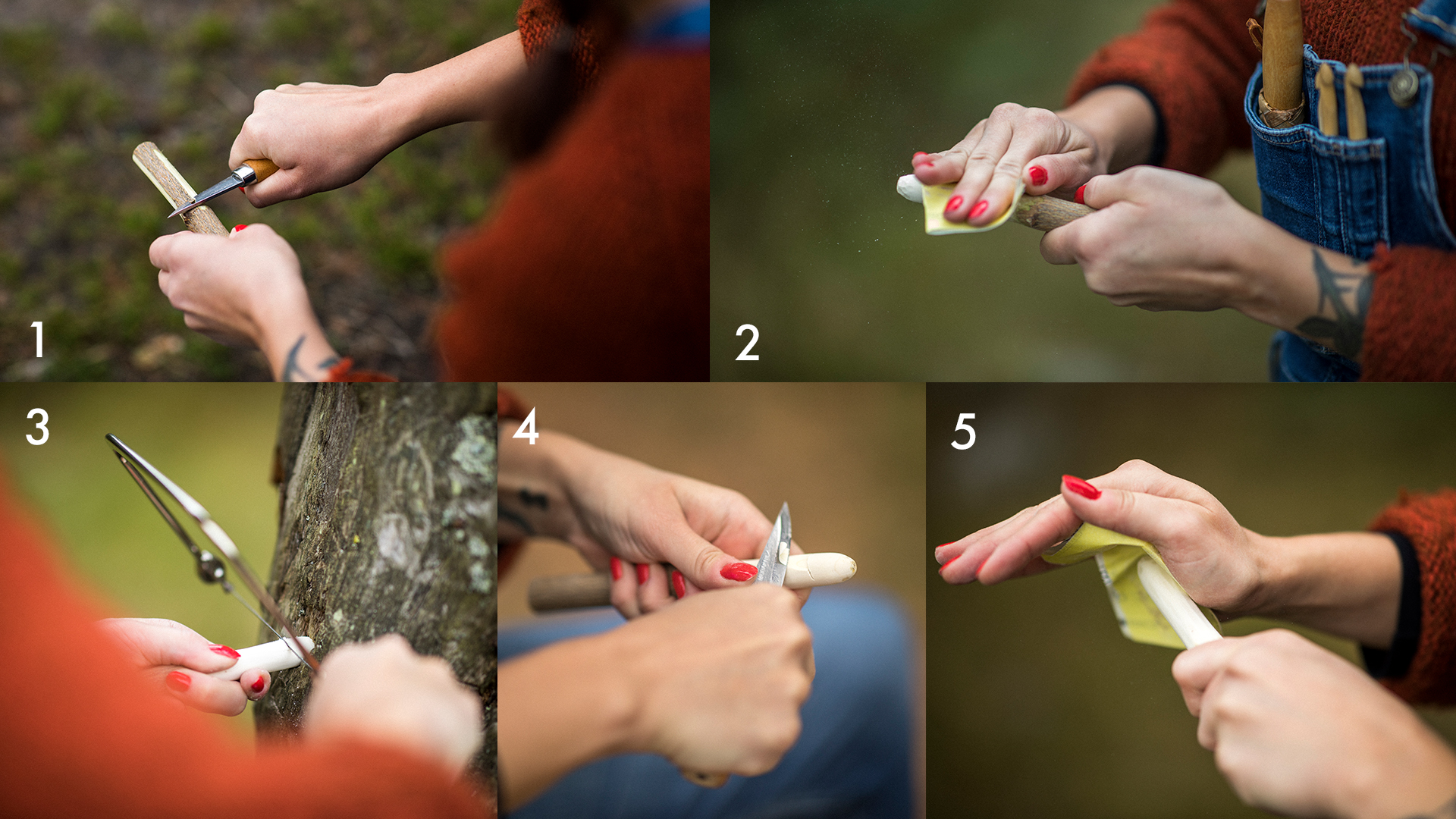 1

2

3

4

5